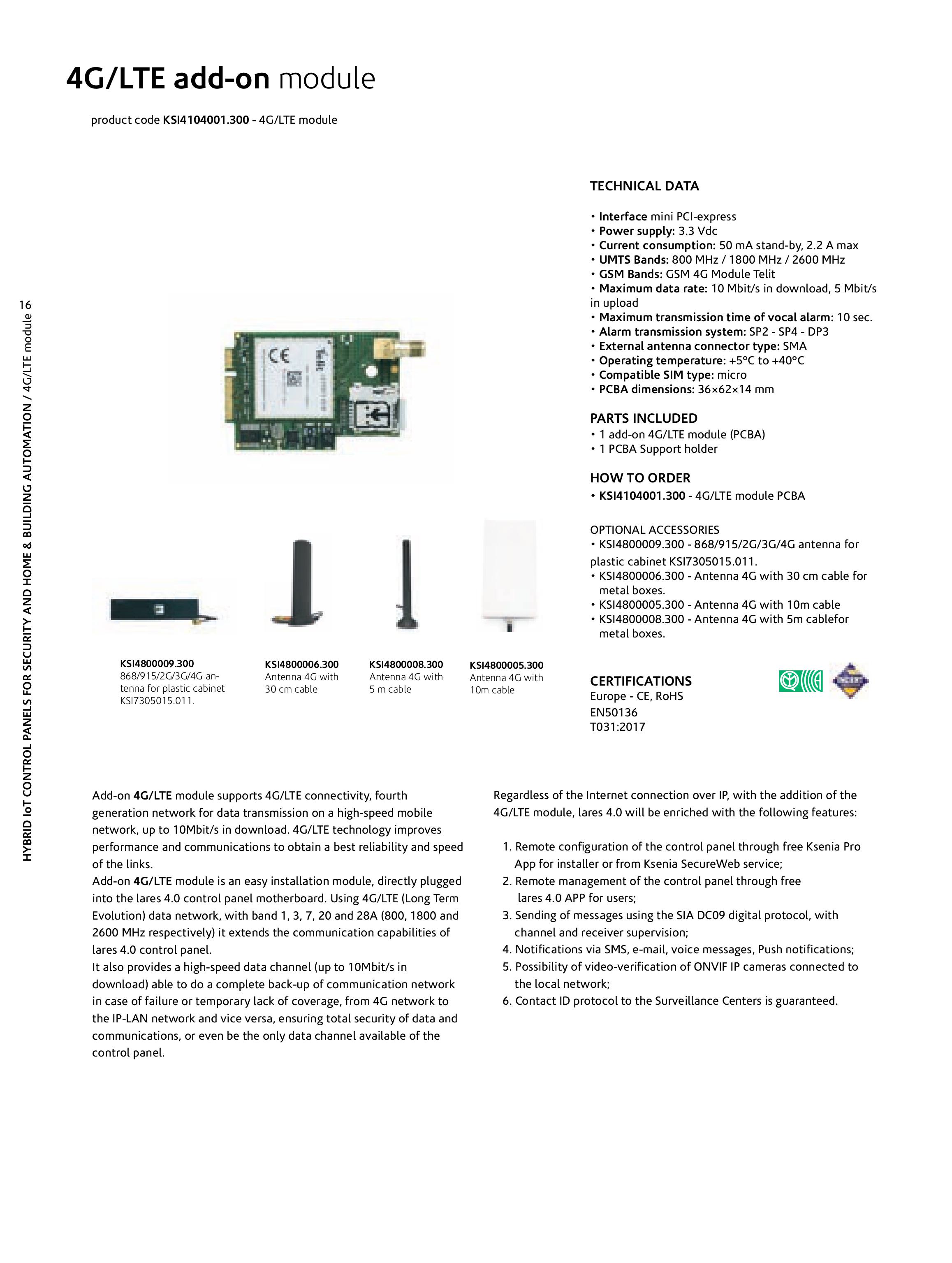 4G/LTE add-on module

product code KSI4104001.300 - 4G/LTE module

16

HYBRID IoT CONTROL PANELS FOR SECURITY AND HOME & BUILDING AUTOMATION / 4G/LTE module

TECHNICAL DATA

• Interface mini PCI-express
• Power supply: 3.3 Vdc
• Current consumption: 50 mA stand-by, 2.2 A max
• UMTS Bands: 800 MHz / 1800 MHz / 2600 MHz
• GSM Bands: GSM 4G Module Telit
• Maximum data rate: 10 Mbit/s in download, 5 Mbit/s in upload
• Maximum transmission time of vocal alarm: 10 sec.
• Alarm transmission system: SP2 - SP4 - DP3
• External antenna connector type: SMA
• Operating temperature: +5°C to +40°C
• Compatible SIM type: micro
• PCBA dimensions: 36×62×14 mm

PARTS INCLUDED
• 1 add-on 4G/LTE module (PCBA)
• 1 PCBA Support holder

HOW TO ORDER
• KSI4104001.300 - 4G/LTE module PCBA

OPTIONAL ACCESSORIES
• KSI4800009.300 - 868/915/2G/3G/4G antenna for plastic cabinet KSI7305015.011.
• KSI4800006.300 - Antenna 4G with 30 cm cable for metal boxes.
• KSI4800005.300 - Antenna 4G with 10m cable
• KSI4800008.300 - Antenna 4G with 5m cablefor metal boxes.

KSI4800009.300
868/915/2G/3G/4G antenna for plastic cabinet KSI7305015.011.

KSI4800006.300
Antenna 4G with 30 cm cable

KSI4800008.300
Antenna 4G with 5 m cable

KSI4800005.300
Antenna 4G with 10m cable

CERTIFICATIONS
Europe - CE, RoHS
EN50136
T031:2017

Add-on 4G/LTE module supports 4G/LTE connectivity, fourth generation network for data transmission on a high-speed mobile network, up to 10Mbit/s in download. 4G/LTE technology improves performance and communications to obtain a best reliability and speed of the links.
Add-on 4G/LTE module is an easy installation module, directly plugged into the lares 4.0 control panel motherboard. Using 4G/LTE (Long Term Evolution) data network, with band 1, 3, 7, 20 and 28A (800, 1800 and 2600 MHz respectively) it extends the communication capabilities of lares 4.0 control panel.
It also provides a high-speed data channel (up to 10Mbit/s in download) able to do a complete back-up of communication network in case of failure or temporary lack of coverage, from 4G network to the IP-LAN network and vice versa, ensuring total security of data and communications, or even be the only data channel available of the control panel.

Regardless of the Internet connection over IP, with the addition of the 4G/LTE module, lares 4.0 will be enriched with the following features:

1. Remote configuration of the control panel through free Ksenia Pro App for installer or from Ksenia SecureWeb service;
2. Remote management of the control panel through free lares 4.0 APP for users;
3. Sending of messages using the SIA DC09 digital protocol, with channel and receiver supervision;
4. Notifications via SMS, e-mail, voice messages, Push notifications;
5. Possibility of video-verification of ONVIF IP cameras connected to the local network;
6. Contact ID protocol to the Surveillance Centers is guaranteed.